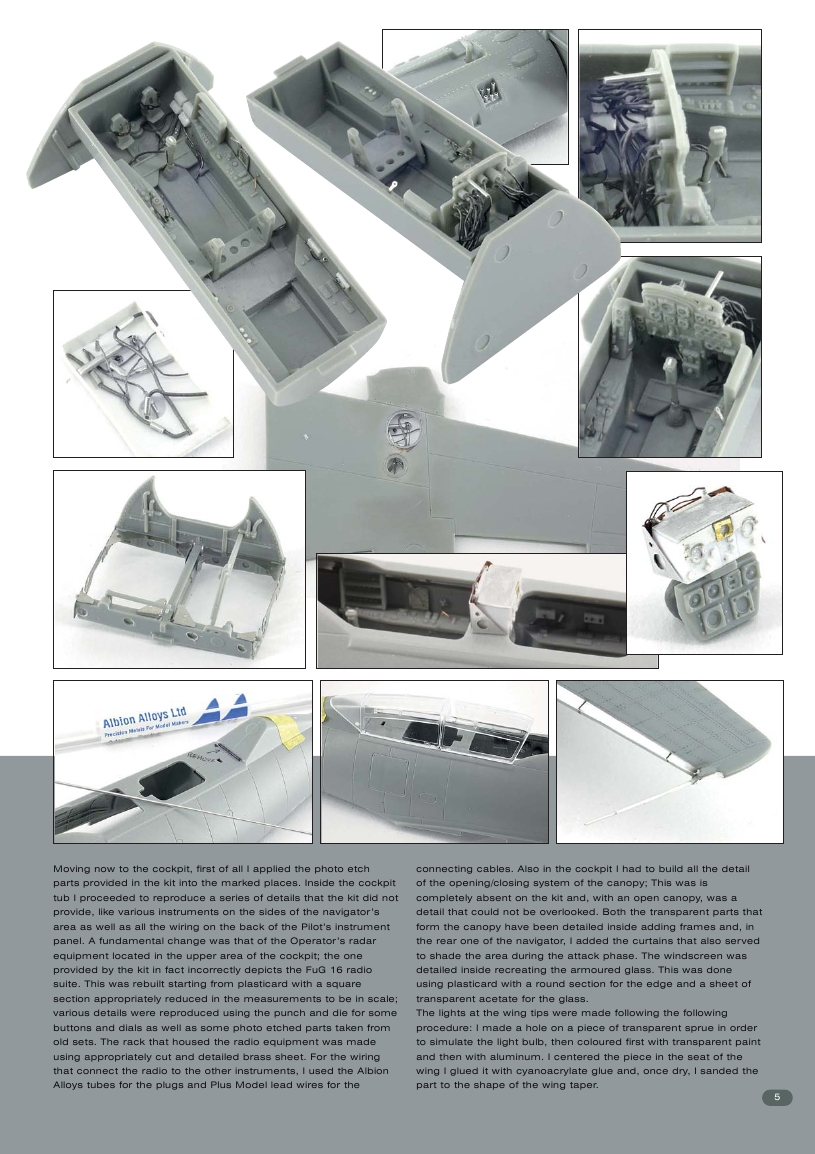 Albion Alloys Ltd
Precision Metals For Model Makers

Moving now to the cockpit, first of all I applied the photo etch parts provided in the kit into the marked places. Inside the cockpit tub I proceeded to reproduce a series of details that the kit did not provide, like various instruments on the sides of the navigator's area as well as all the wiring on the back of the Pilot's instrument panel. A fundamental change was that of the Operator's radar equipment located in the upper area of the cockpit; the one provided by the kit in fact incorrectly depicts the FuG 16 radio suite. This was rebuilt starting from plasticard with a square section appropriately reduced in the measurements to be in scale; various details were reproduced using the punch and die for some buttons and dials as well as some photo etched parts taken from old sets. The rack that housed the radio equipment was made using appropriately cut and detailed brass sheet. For the wiring that connect the radio to the other instruments, I used the Albion Alloys tubes for the plugs and Plus Model lead wires for the connecting cables. Also in the cockpit I had to build all the detail of the opening/closing system of the canopy; This was is completely absent on the kit and, with an open canopy, was a detail that could not be overlooked. Both the transparent parts that form the canopy have been detailed inside adding frames and, in the rear one of the navigator, I added the curtains that also served to shade the area during the attack phase. The windscreen was detailed inside recreating the armoured glass. This was done using plasticard with a round section for the edge and a sheet of transparent acetate for the glass.
The lights at the wing tips were made following the following procedure: I made a hole on a piece of transparent sprue in order to simulate the light bulb, then coloured first with transparent paint and then with aluminum. I centered the piece in the seat of the wing I glued it with cyanoacrylate glue and, once dry, I sanded the part to the shape of the wing taper.

5